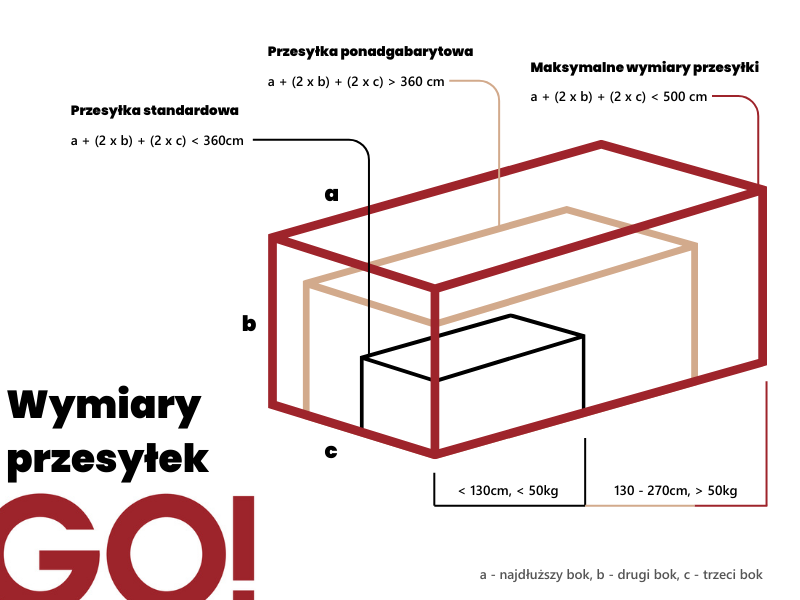 Przesyłka ponadgabarytowa

a + (2 x b) + (2 x c) > 360 cm

Maksymalne wymiary przesyłki

a + (2 x b) + (2 x c) < 500 cm

Przesyłka standardowa

a + (2 x b) + (2 x c) < 360cm

a

b

c

< 130cm, < 50kg

130 - 270cm, > 50kg

Wymiary przesyłek

GO!

a - najdłuższy bok, b - drugi bok, c - trzeci bok